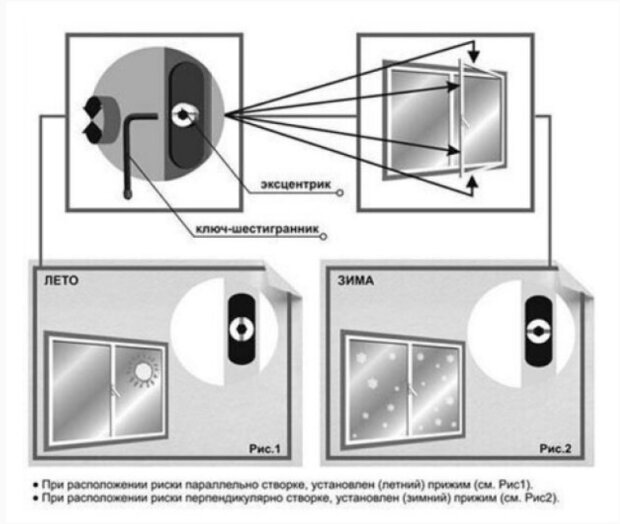 эксцентрик

ключ-шестигранник

ЛЕТО

Рис.1

ЗИМА

Рис.2

• При расположении риски параллельно створке, установлен (летний) прижим (см. Рис1).
• При расположении риски перпендикулярно створке, установлен (зимний) прижим (см. Рис2).